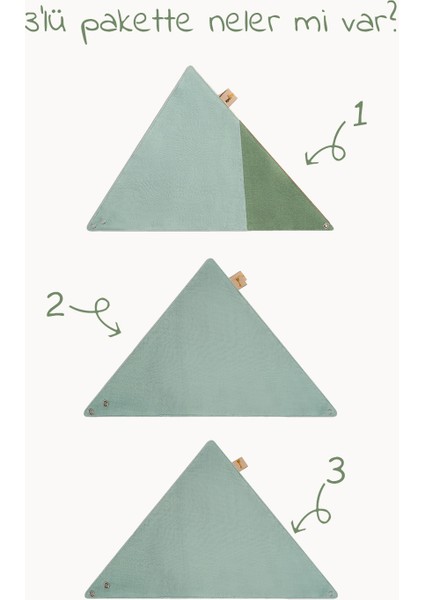 3'lü pakette neler mi var?

1

2

3