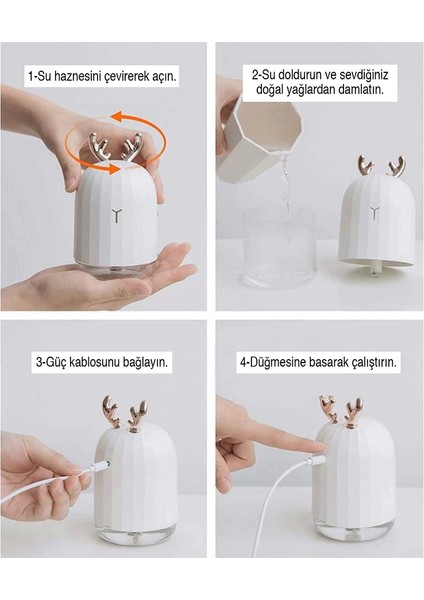 1-Su haznesini çevirerek açın.

2-Su doldurun ve sevdiğiniz doğal yağlardan damlatın.

3-Güç kablosunu bağlayın.

4-Düğmesine basarak çalıştırın.