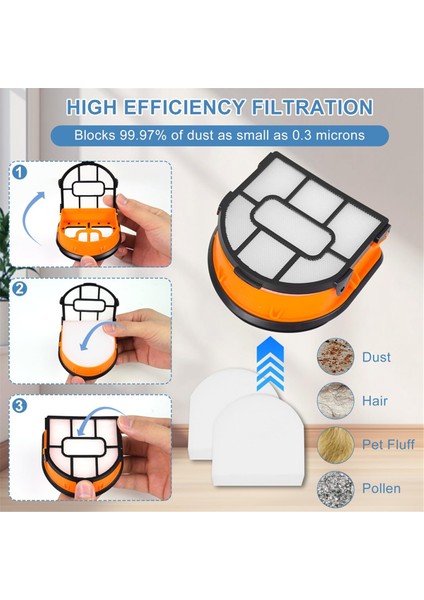 HIGH EFFICIENCY FILTRATION

Blocks 99.97% of dust as small as 0.3 microns

1

2

3

Dust

Hair

Pet Fluff

Pollen