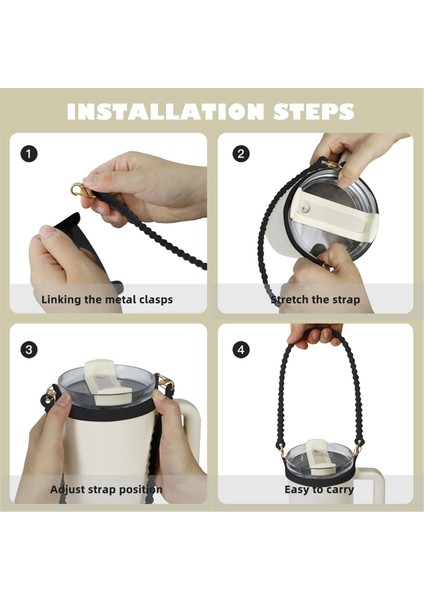 INSTALLATION STEPS

1

Linking the metal clasps

2

Stretch the strap

3

Adjust strap position

4

Easy to carry