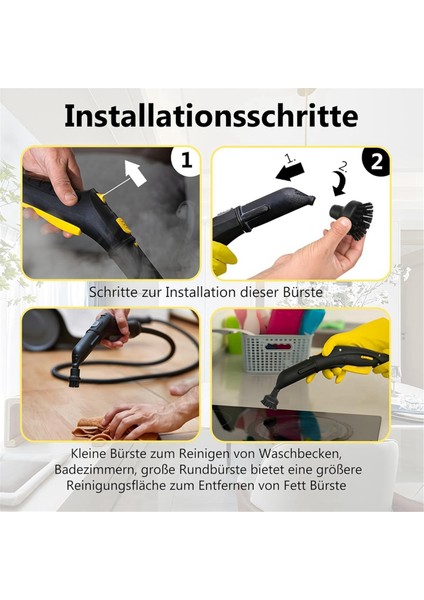 Installationsschritte

1

1.

2.

2

Schritte zur Installation dieser Bürste

Kleine Bürste zum Reinigen von Waschbecken, Badezimmern, große Rundbürste bietet eine größere Reinigungsfläche zum Entfernen von Fett Bürste