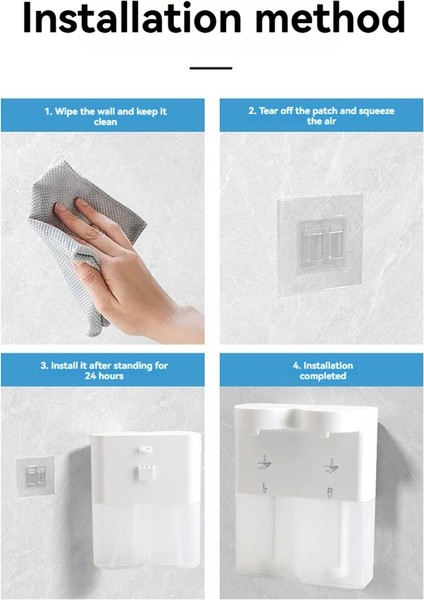 Installation method

1. Wipe the wall and keep it clean

2. Tear off the patch and squeeze the air

3. Install it after standing for 24 hours

4. Installation completed

L

R