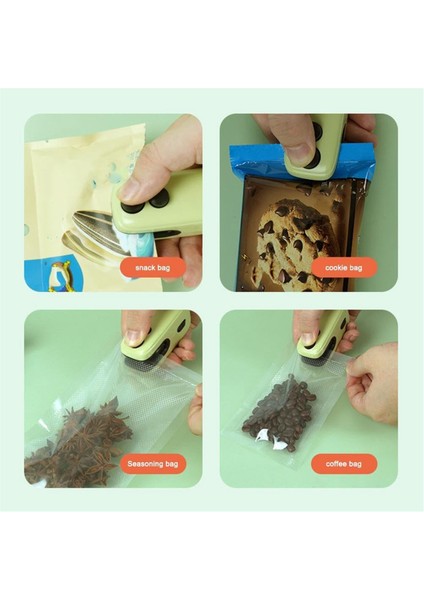 snack bag

cookie bag

Seasoning bag

coffee bag