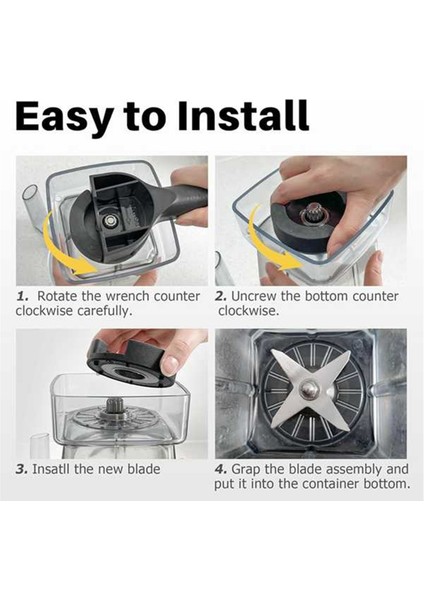 Easy to Install

1. Rotate the wrench counter clockwise carefully.

2. Uncrew the bottom counter clockwise.

3. Insatll the new blade

4. Grap the blade assembly and put it into the container bottom.