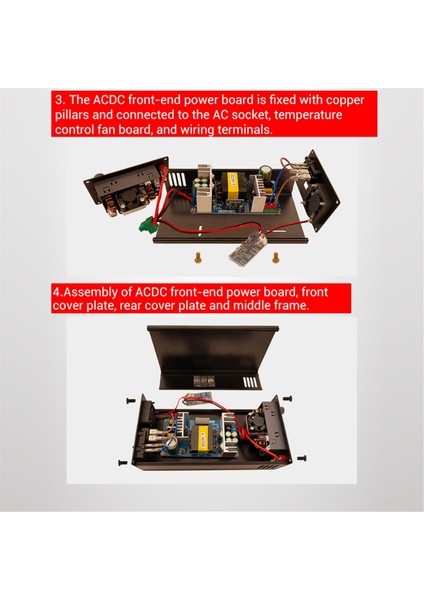 3. The ACDC front-end power board is fixed with copper pillars and connected to the AC socket, temperature control fan board, and wiring terminals.

4.Assembly of ACDC front-end power board, front cover plate, rear cover plate and middle frame.