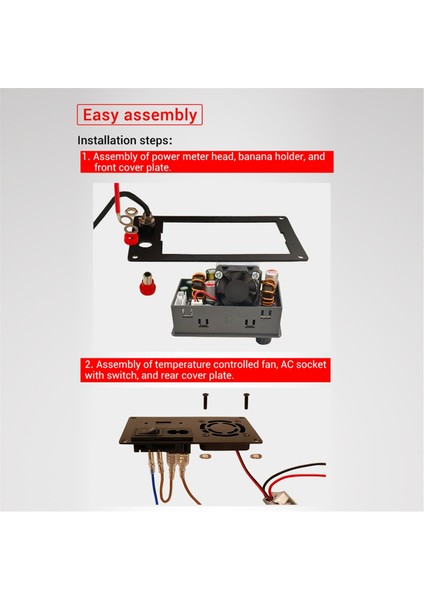 Easy assembly

Installation steps:

1. Assembly of power meter head, banana holder, and front cover plate.

2. Assembly of temperature controlled fan, AC socket with switch, and rear cover plate.