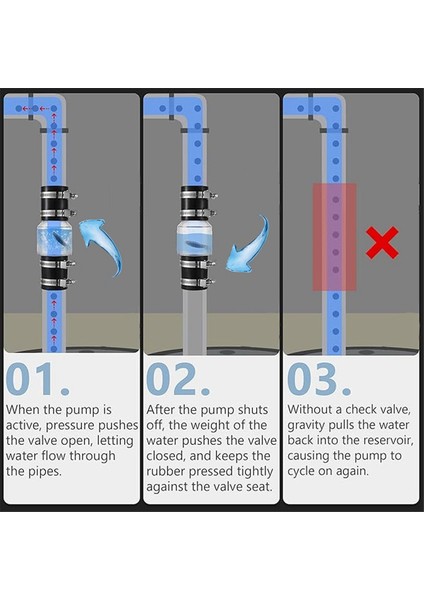 01.
When the pump is active, pressure pushes the valve open, letting water flow through the pipes.

02.
After the pump shuts off, the weight of the water pushes the valve closed, and keeps the rubber pressed tightly against the valve seat.

03.
Without a check valve, gravity pulls the water back into the reservoir, causing the pump to cycle on again.