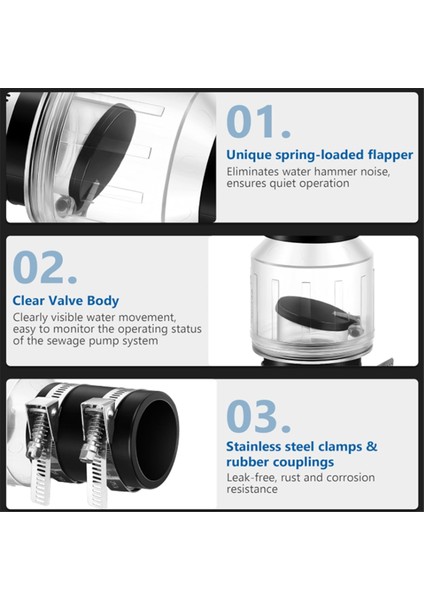 01.

Unique spring-loaded flapper

Eliminates water hammer noise, ensures quiet operation

02.

Clear Valve Body

Clearly visible water movement, easy to monitor the operating status of the sewage pump system

03.

Stainless steel clamps & rubber couplings

Leak-free, rust and corrosion resistance