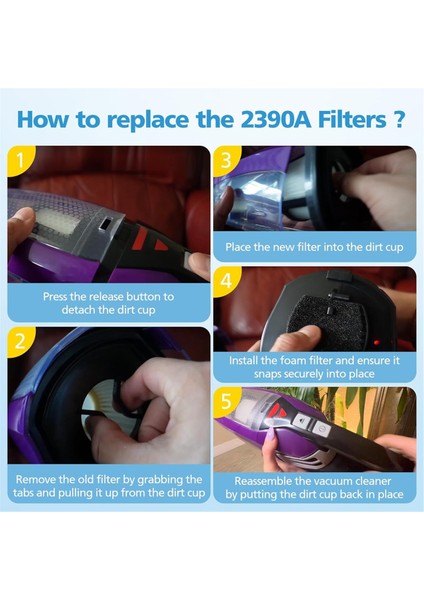 How to replace the 2390A Filters ?

1
Press the release button to detach the dirt cup

2
Remove the old filter by grabbing the tabs and pulling it up from the dirt cup

3
Place the new filter into the dirt cup

4
Install the foam filter and ensure it snaps securely into place

5
Reassemble the vacuum cleaner by putting the dirt cup back in place