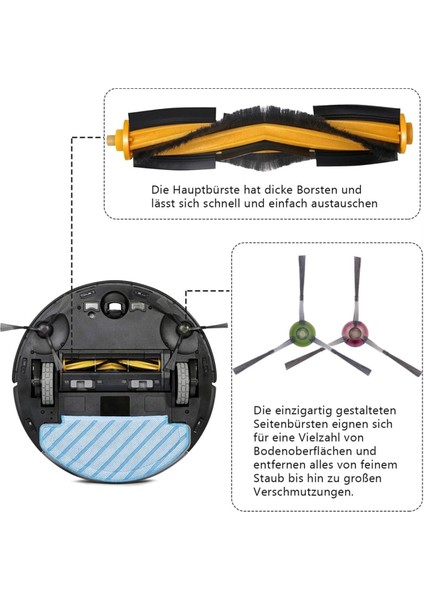 Die Hauptbürste hat dicke Borsten und lässt sich schnell und einfach austauschen

Die einzigartig gestalteten Seitenbürsten eignen sich für eine Vielzahl von Bodenoberflächen und entfernen alles von feinem Staub bis hin zu großen Verschmutzungen.