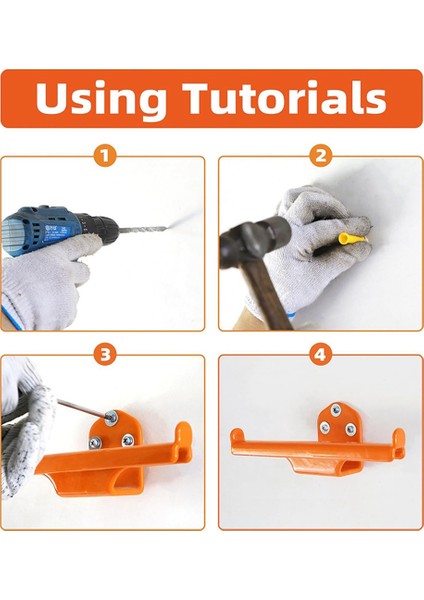 Using Tutorials

1

2

3

4