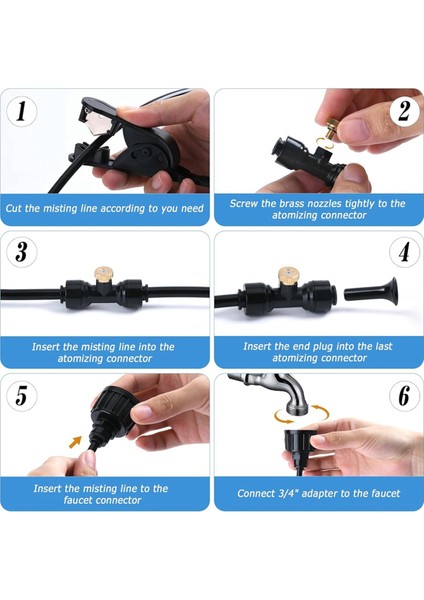 1

Cut the misting line according to you need

2

Screw the brass nozzles tightly to the atomizing connector

3

Insert the misting line into the atomizing connector

4

Insert the end plug into the last atomizing connector

5

Insert the misting line to the faucet connector

6

Connect 3/4" adapter to the faucet