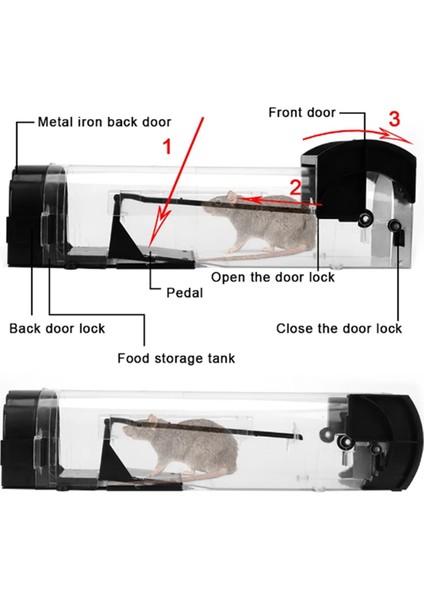 Metal iron back door

Front door

3

1

2

Open the door lock

Pedal

Back door lock

Close the door lock

Food storage tank