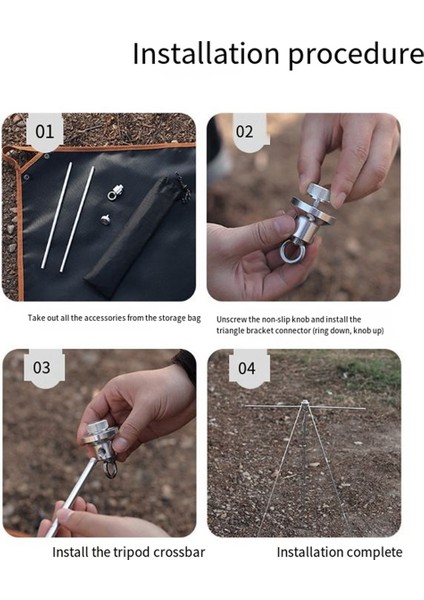 Installation procedure

01

Take out all the accessories from the storage bag

02

Unscrew the non-slip knob and install the triangle bracket connector (ring down, knob up)

03

Install the tripod crossbar

04

Installation complete