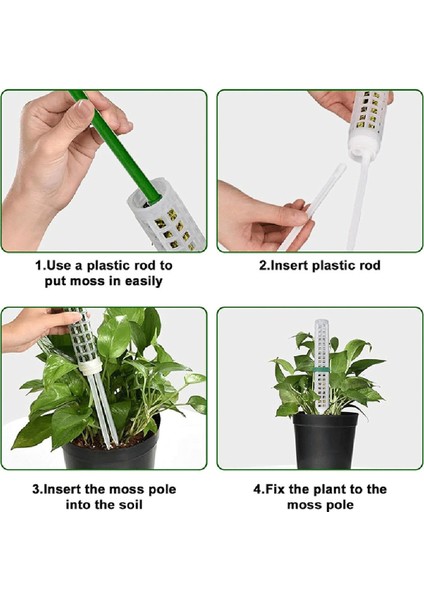 1.Use a plastic rod to put moss in easily

2.Insert plastic rod

3.Insert the moss pole into the soil

4.Fix the plant to the moss pole