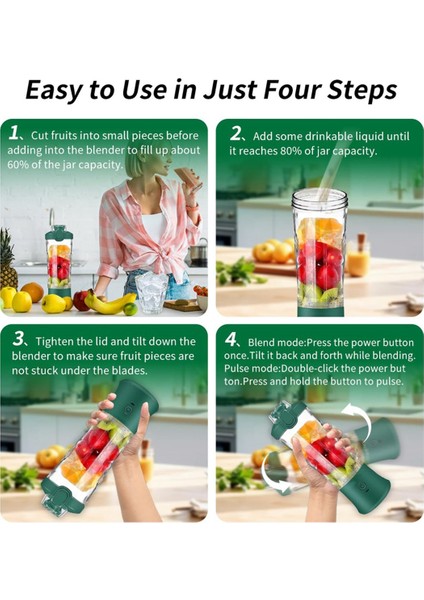 Easy to Use in Just Four Steps

1、Cut fruits into small pieces before adding into the blender to fill up about 60% of the jar capacity.

2、Add some drinkable liquid until it reaches 80% of jar capacity.

3、Tighten the lid and tilt down the blender to make sure fruit pieces are not stuck under the blades.

4、Blend mode:Press the power button once.Tilt it back and forth while blending. Pulse mode:Double-click the power but ton.Press and hold the button to pulse.