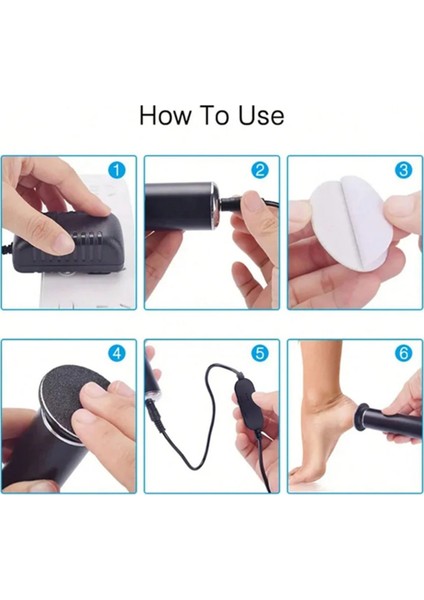 How To Use

1

2

3

4

5

6