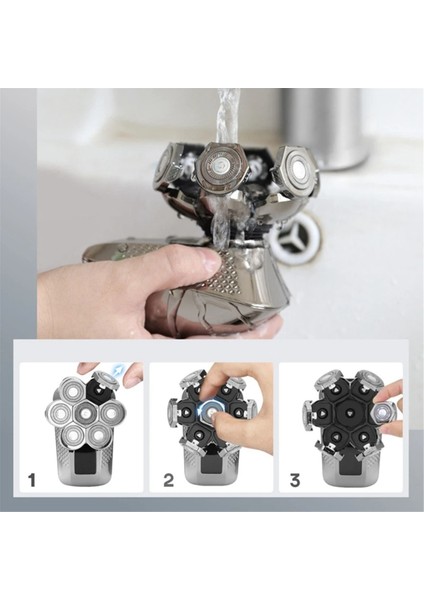 1

2

3