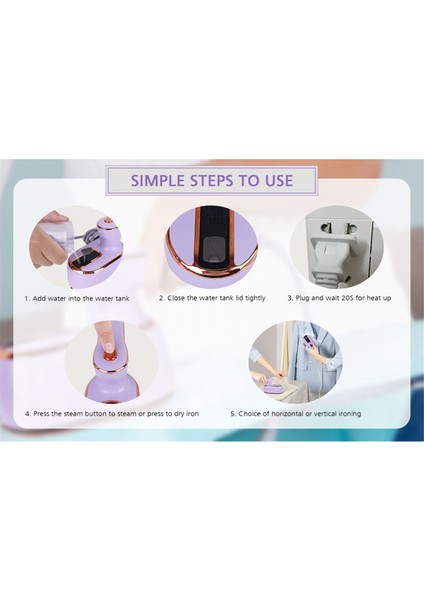 SIMPLE STEPS TO USE

1. Add water into the water tank

2. Close the water tank lid tightly

3. Plug and wait 20S for heat up

4. Press the steam button to steam or press to dry iron

5. Choice of horizontal or vertical ironing