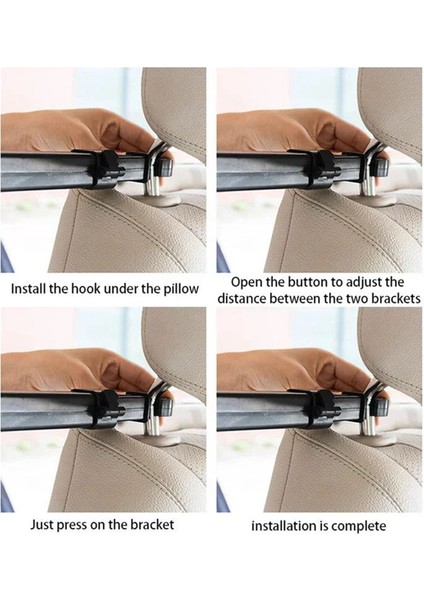 Install the hook under the pillow

Open the button to adjust the distance between the two brackets

Just press on the bracket

installation is complete