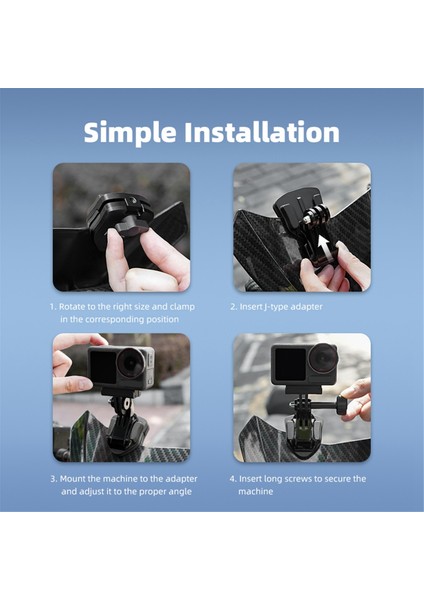 Simple Installation

1. Rotate to the right size and clamp in the corresponding position

2. Insert J-type adapter

3. Mount the machine to the adapter and adjust it to the proper angle

4. Insert long screws to secure the machine