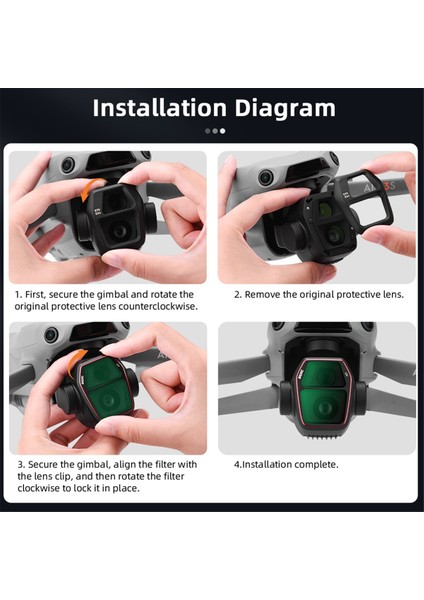 Installation Diagram

1. First, secure the gimbal and rotate the original protective lens counterclockwise.

2. Remove the original protective lens.

3. Secure the gimbal, align the filter with the lens clip, and then rotate the filter clockwise to lock it in place.

4.Installation complete.