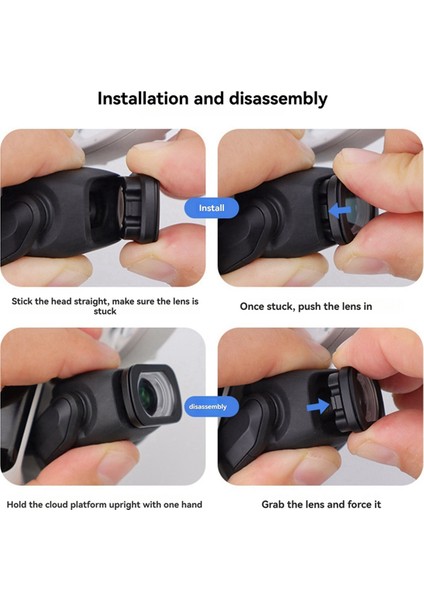 Installation and disassembly

Install

Stick the head straight, make sure the lens is stuck

Once stuck, push the lens in

disassembly

Hold the cloud platform upright with one hand

Grab the lens and force it