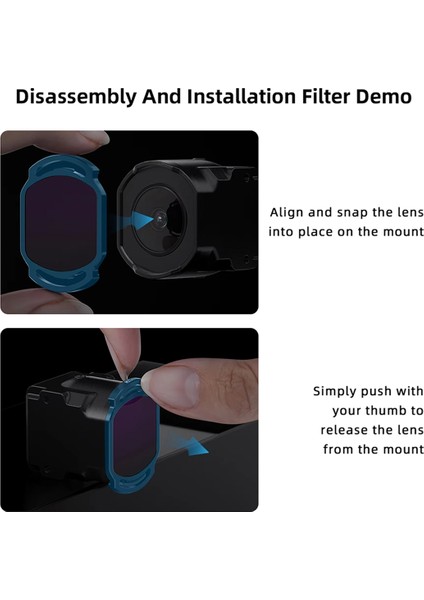 Disassembly And Installation Filter Demo

Align and snap the lens into place on the mount

Simply push with your thumb to release the lens from the mount