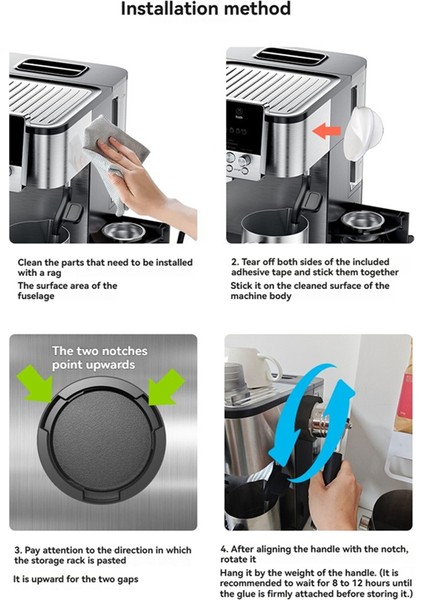 Installation method

Clean the parts that need to be installed with a rag
The surface area of the fuselage

2. Tear off both sides of the included adhesive tape and stick them together
Stick it on the cleaned surface of the machine body

The two notches point upwards

3. Pay attention to the direction in which the storage rack is pasted
It is upward for the two gaps

4. After aligning the handle with the notch, rotate it
Hang it by the weight of the handle. (It is recommended to wait for 8 to 12 hours until the glue is firmly attached before storing it.)