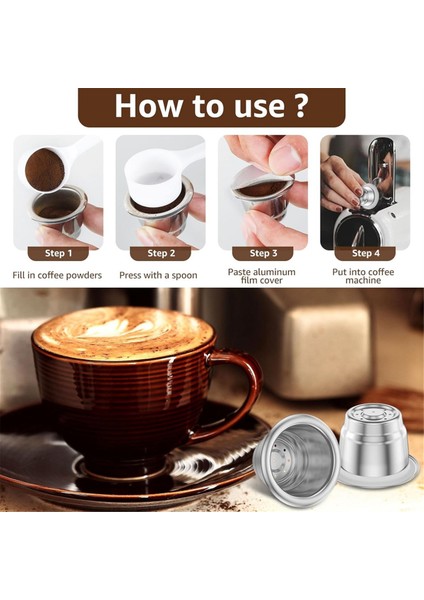 How to use ?

Step 1
Fill in coffee powders

Step 2
Press with a spoon

Step 3
Paste aluminum film cover

Step 4
Put into coffee machine