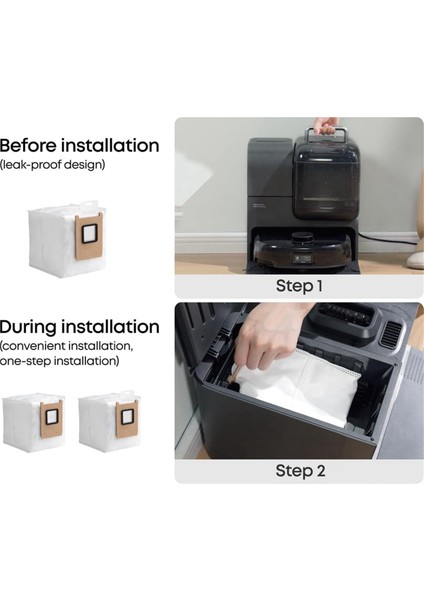 Before installation
(leak-proof design)

Step 1

During installation
(convenient installation, one-step installation)

Step 2