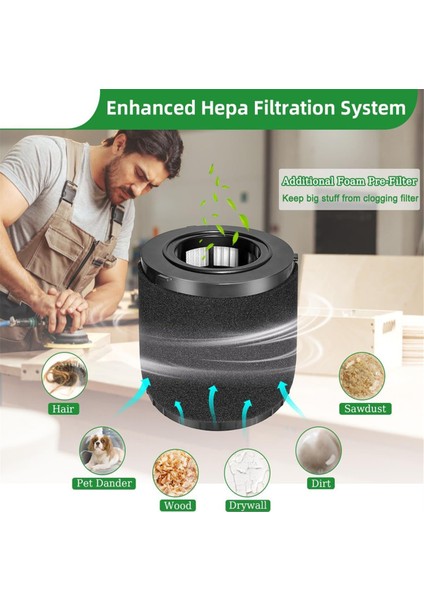 Enhanced Hepa Filtration System

Additional Foam Pre-Filter
Keep big stuff from clogging filter

Hair

Sawdust

Pet Dander

Wood

Drywall

Dirt