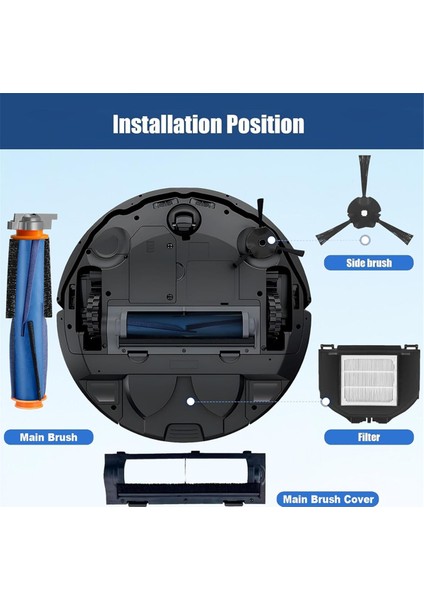 Installation Position

Side brush

Main Brush

Filter

Main Brush Cover