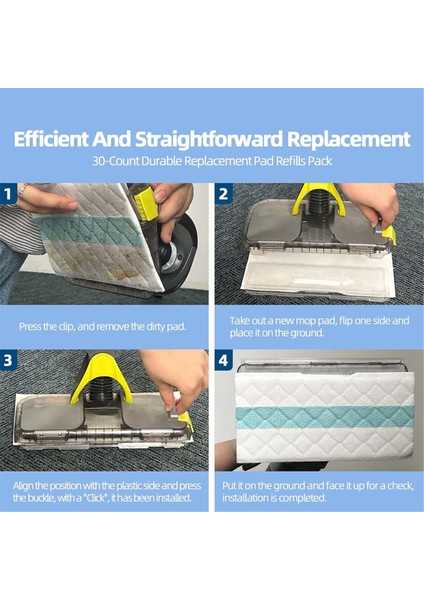 Efficient And Straightforward Replacement
30-Count Durable Replacement Pad Refills Pack

1

Press the clip, and remove the dirty pad.

2

Take out a new mop pad, flip one side and place it on the ground.

3

Align the position with the plastic side and press the buckle, with a "Click", it has been installed.

4

Put it on the ground and face it up for a check, installation is completed.