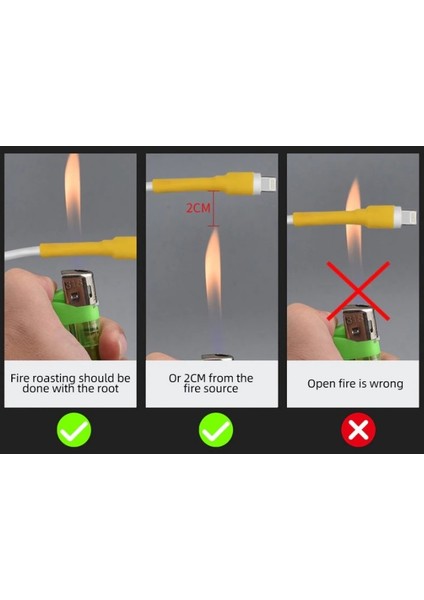 2CM

Fire roasting should be done with the root

Or 2CM from the fire source

Open fire is wrong