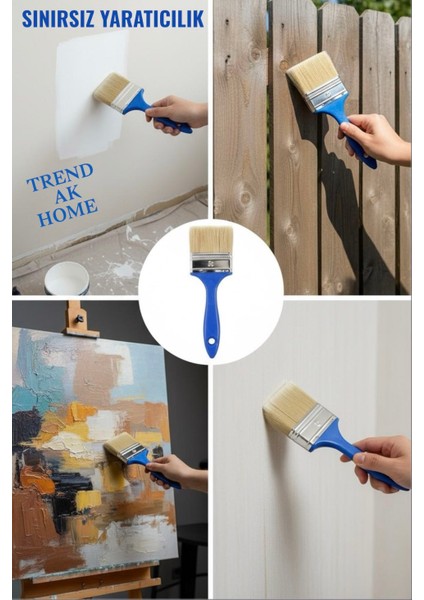 SINIRSIZ YARATICILIK

TREND
AK
HOME