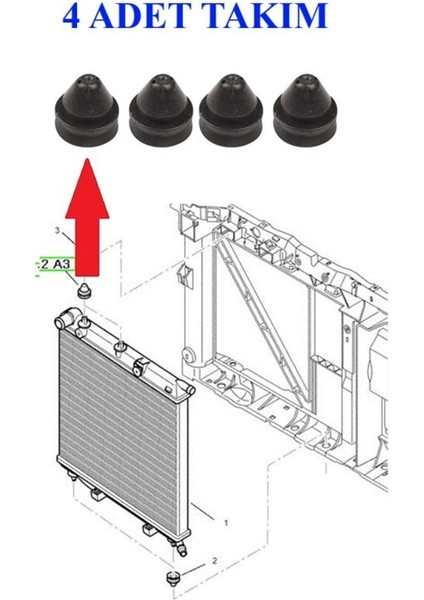 4 ADET TAKIM

3

2 A3

1

2