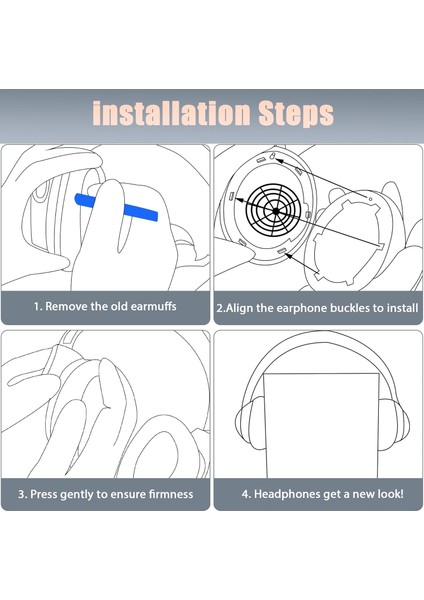 installation Steps

1. Remove the old earmuffs

2.Align the earphone buckles to install

3. Press gently to ensure firmness

4. Headphones get a new look!