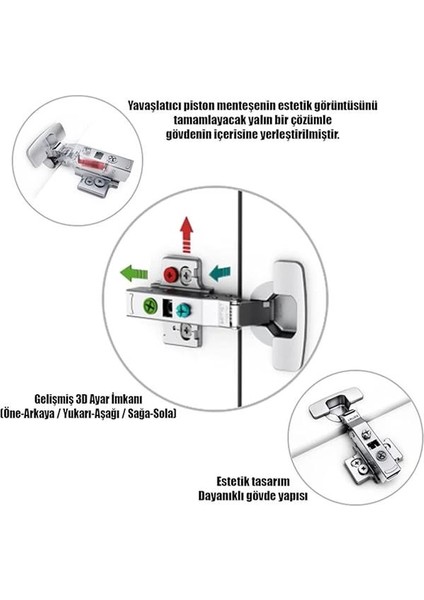 Yavaşlatıcı piston menteşenin estetik görüntüsünü tamamlayacak yalın bir çözümle gövdenin içerisine yerleştirilmiştir.

Gelişmiş 3D Ayar İmkanı
(Öne-Arkaya / Yukarı-Aşağı / Sağa-Sola)

Estetik tasarım
Dayanıklı gövde yapısı