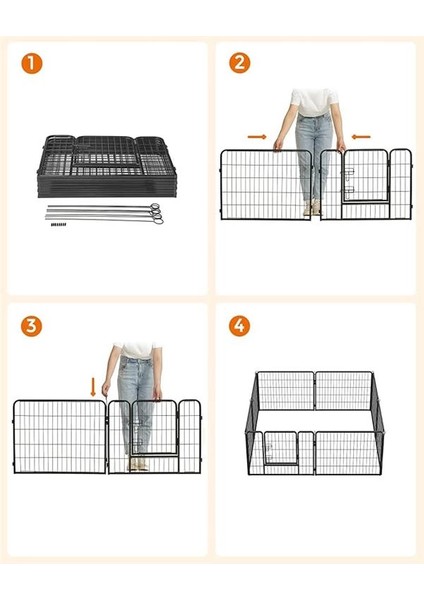 1

2

3

4