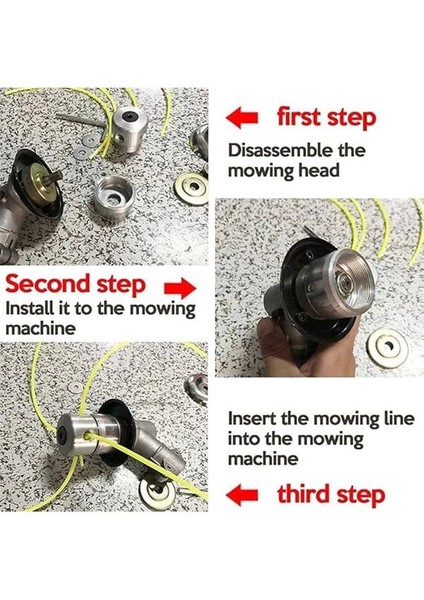 first step
Disassemble the mowing head

Second step
Install it to the mowing machine

Insert the mowing line into the mowing machine

third step