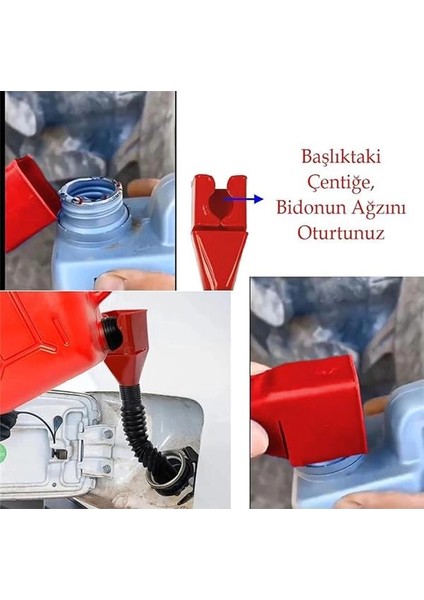 Başlıktaki Çentiğe, Bidonun Ağzını Oturtunuz