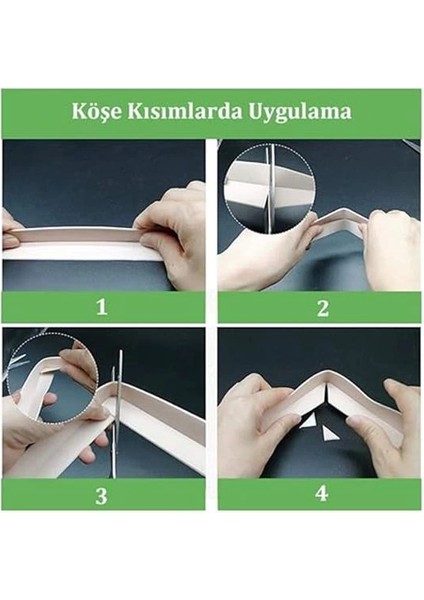 Köşe Kısımlarda Uygulama

1

2

3

4