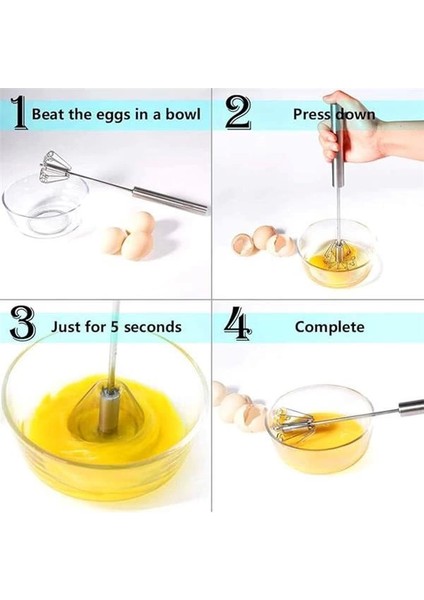 1 Beat the eggs in a bowl

2 Press down

3 Just for 5 seconds

4 Complete