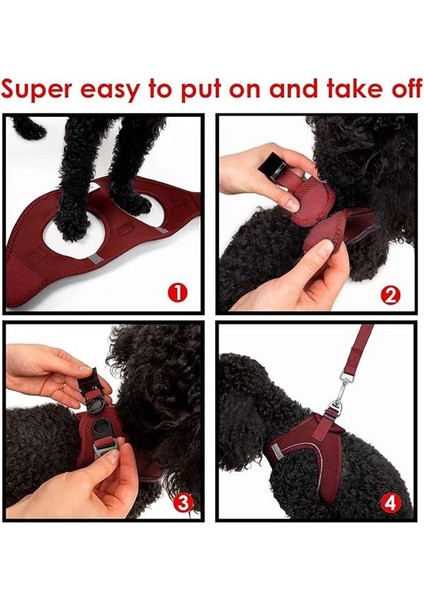 Super easy to put on and take off

1

2

3

4