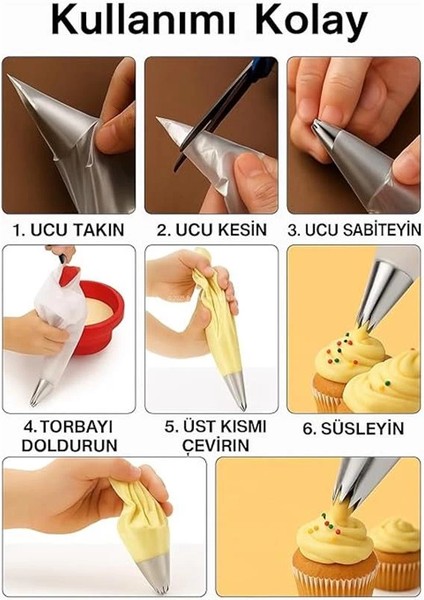 Kullanımı Kolay

1. UCU TAKIN

2. UCU KESİN

3. UCU SABİTEYİN

4. TORBAYI DOLDURUN

5. ÜST KISMI ÇEVİRİN

6. SÜSLEYİN