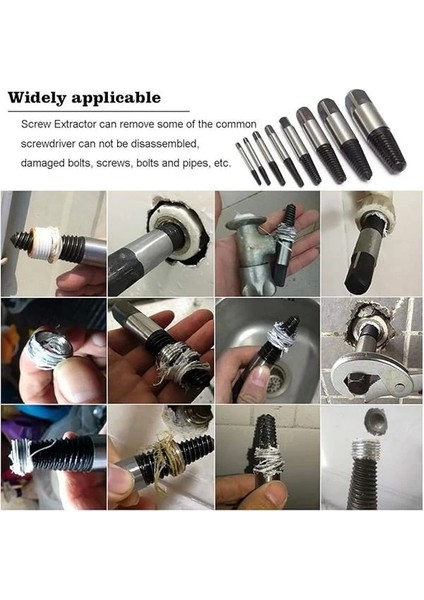 Widely applicable

Screw Extractor can remove some of the common screwdriver can not be disassembled, damaged bolts, screws, bolts and pipes, etc.