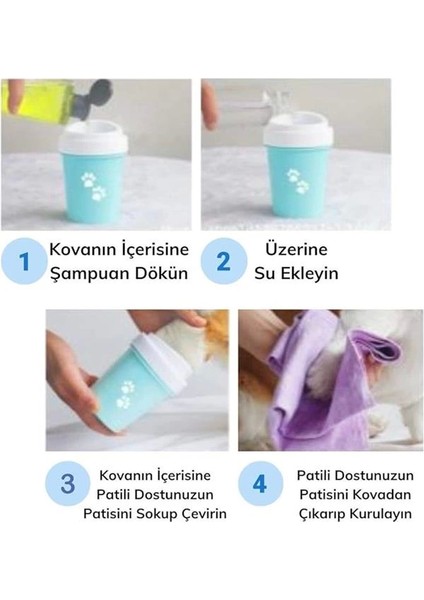 1 Kovanın İçerisine Şampuan Dökün

2 Üzerine Su Ekleyin

3 Kovanın İçerisine Patili Dostunuzun Patisini Sokup Çevirin

4 Patili Dostunuzun Patisini Kovadan Çıkarıp Kurulayın