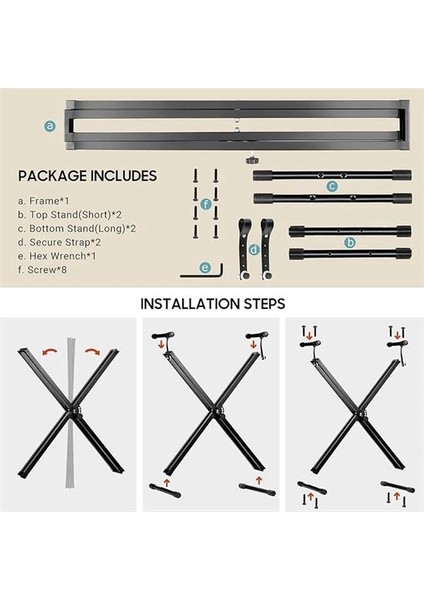 a

PACKAGE INCLUDES

a. Frame*1
b. Top Stand(Short)*2
c. Bottom Stand(Long)*2
d. Secure Strap*2
e. Hex Wrench*1
f. Screw*8

f

c

d

b

e

INSTALLATION STEPS