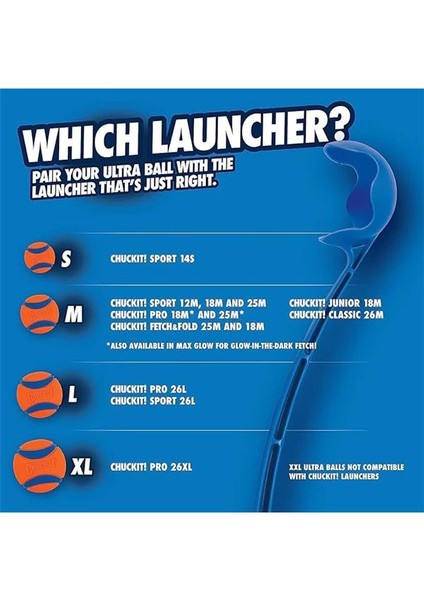 WHICH LAUNCHER?
PAIR YOUR ULTRA BALL WITH THE LAUNCHER THAT'S JUST RIGHT.

S
CHUCKIT! SPORT 14S

M
CHUCKIT! SPORT 12M, 18M AND 25M
CHUCKIT! PRO 18M* AND 25M*
CHUCKIT! FETCH&FOLD 25M AND 18M
CHUCKIT! JUNIOR 18M
CHUCKIT! CLASSIC 26M

*ALSO AVAILABLE IN MAX GLOW FOR GLOW-IN-THE-DARK FETCH!

L
CHUCKIT! PRO 26L
CHUCKIT! SPORT 26L

XL
CHUCKIT! PRO 26XL

XXL ULTRA BALLS NOT COMPATIBLE WITH CHUCKIT! LAUNCHERS